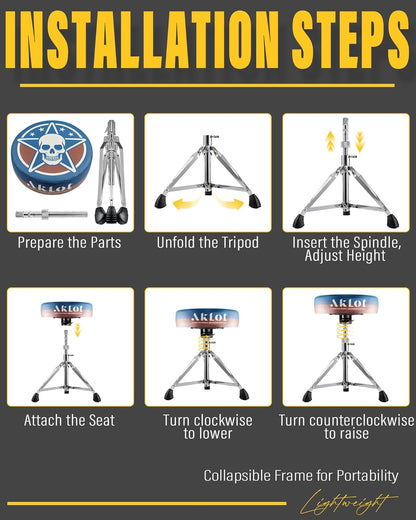 INSTALLATION STEPS

Aklot

Prepare the Parts

Unfold the Tripod

Insert the Spindle, Adjust Height

Aklot

Attach the Seat

Aklot

Turn clockwise to lower

Aklot

Turn counterclockwise to raise

Collapsible Frame for Portability

Lightweight