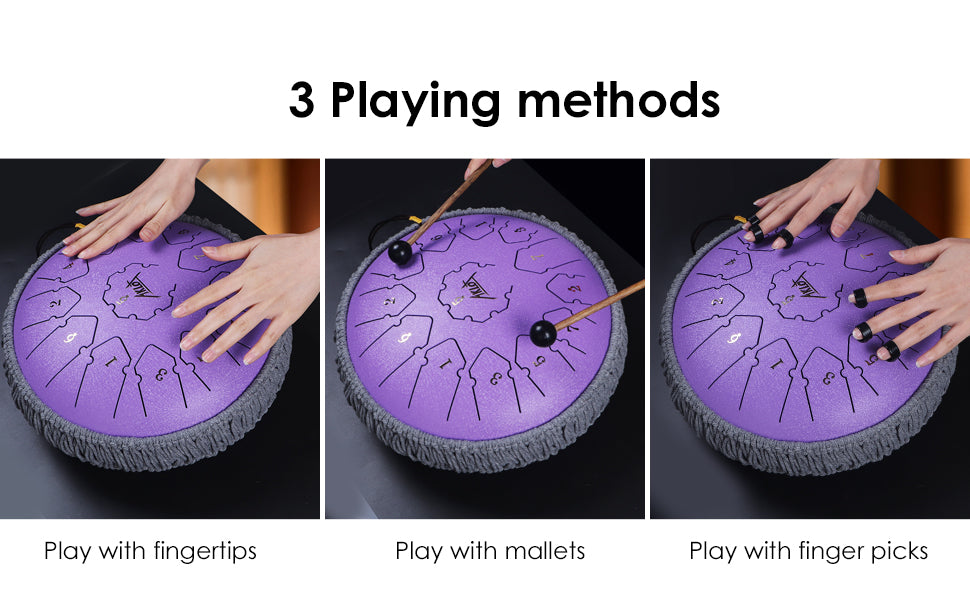 3 Playing methods

Play with fingertips

Play with mallets

Play with finger picks