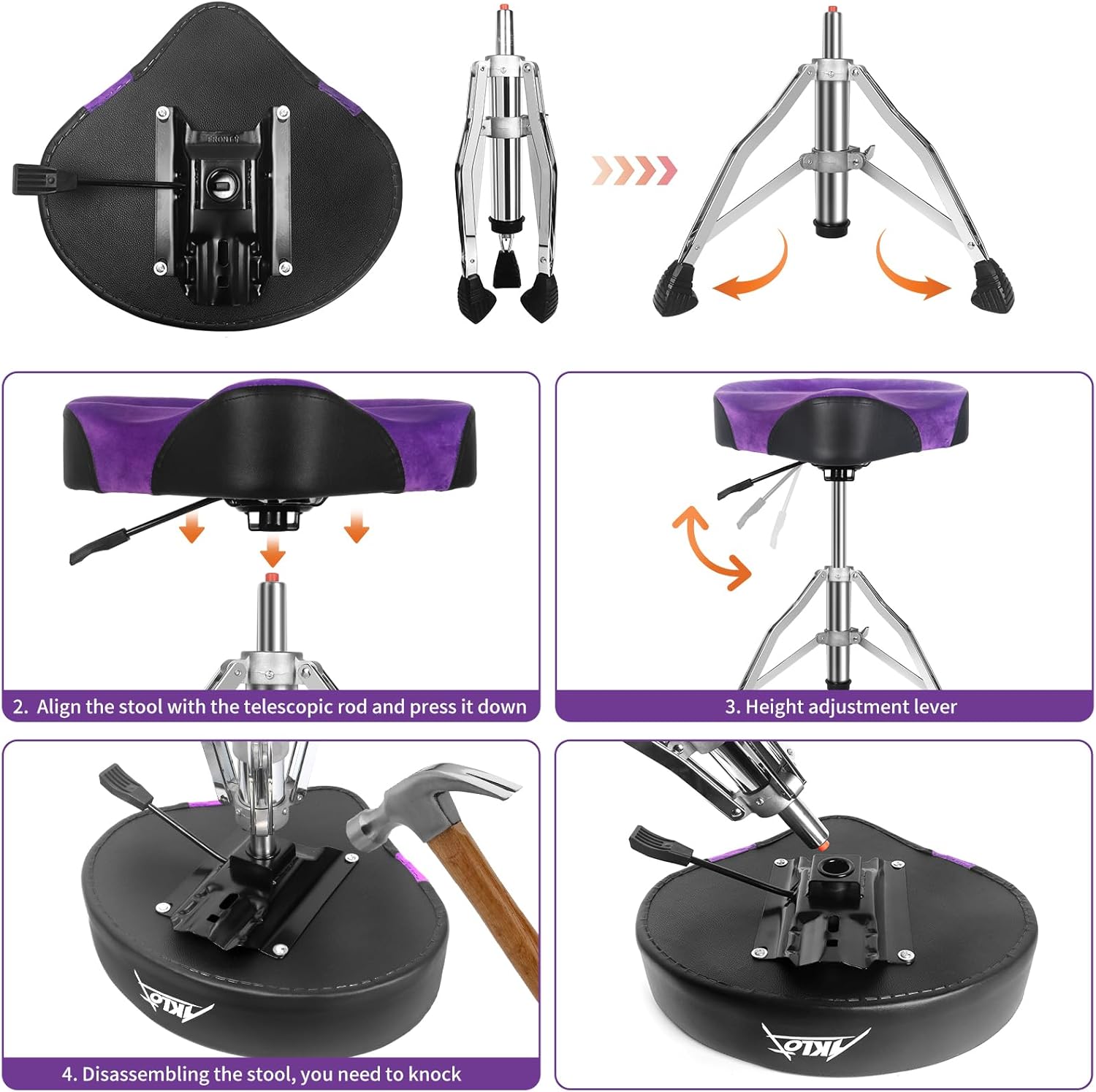 FRONT

2. Align the stool with the telescopic rod and press it down

3. Height adjustment lever

AKLOT

4. Disassembling the stool, you need to knock

AKLOT