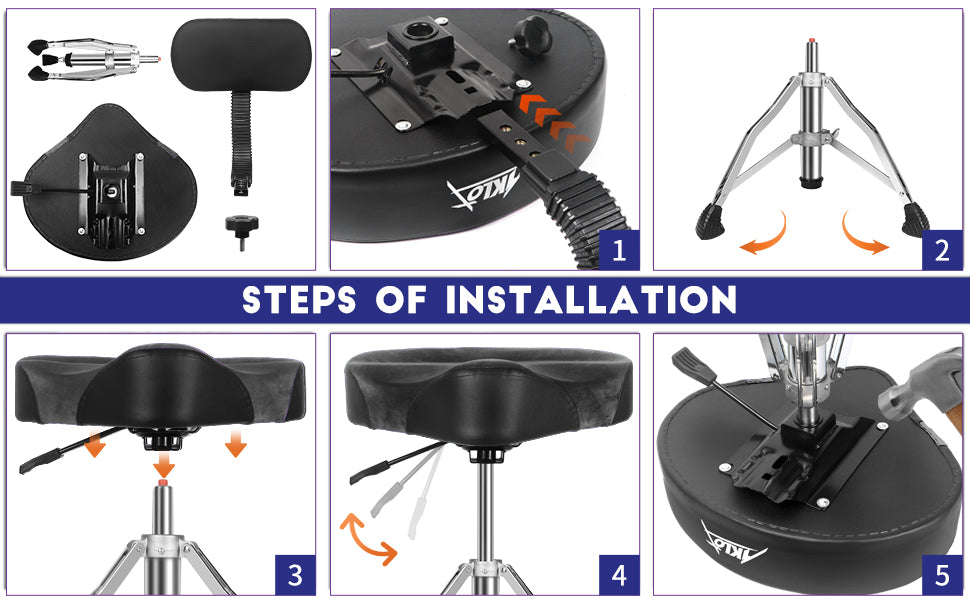 AKLOT

1

2

STEPS OF INSTALLATION

3

4

AKLOT

5