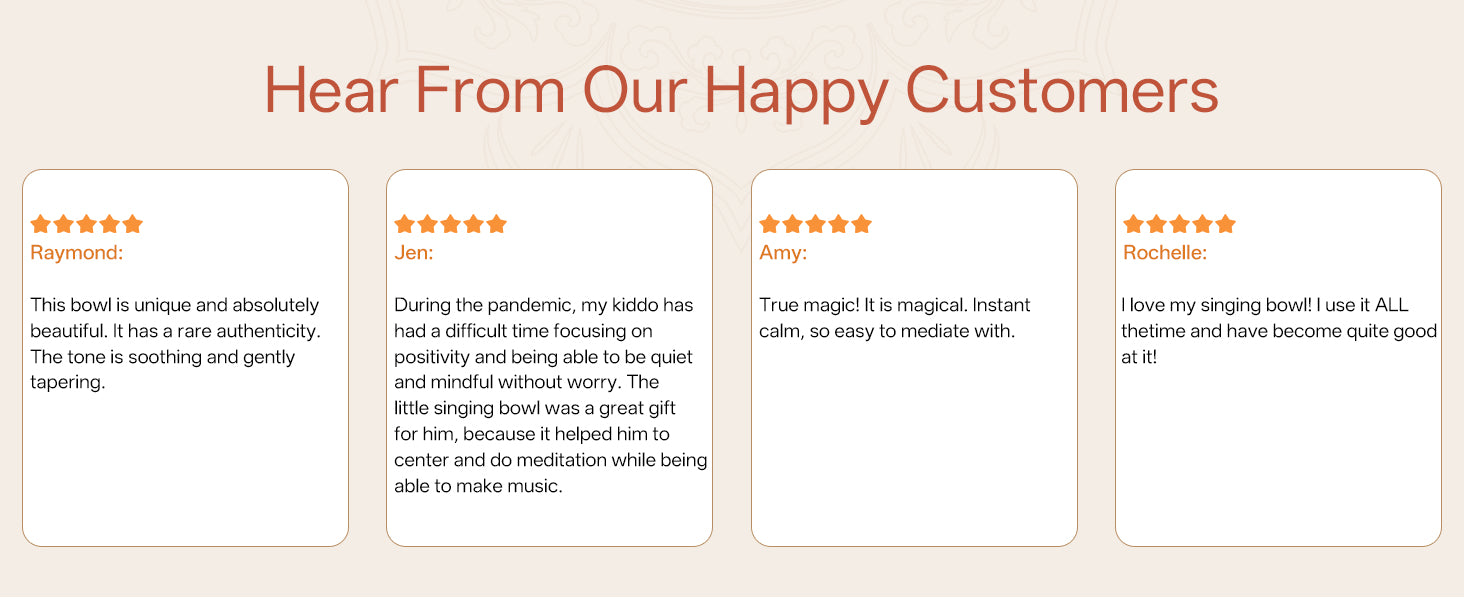 Hear From Our Happy Customers

Raymond:

This bowl is unique and absolutely beautiful. It has a rare authenticity. The tone is soothing and gently tapering.

Jen:

During the pandemic, my kiddo has had a difficult time focusing on positivity and being able to be quiet and mindful without worry. The little singing bowl was a great gift for him, because it helped him to center and do meditation while being able to make music.

Amy:

True magic! It is magical. Instant calm, so easy to mediate with.

Rochelle:

I love my singing bowl! I use it ALL thetime and have become quite good at it!